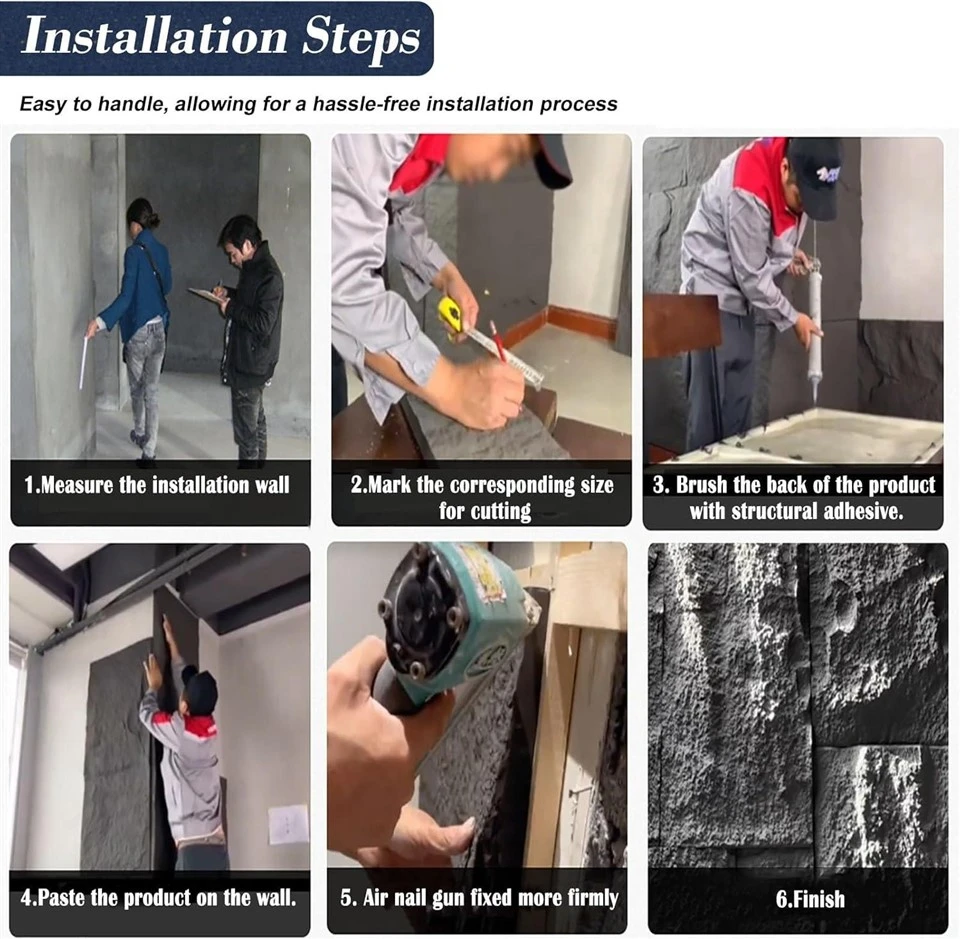 Installation Steps

Easy to handle, allowing for a hassle-free installation process

1.Measure the installation wall

2.Mark the corresponding size for cutting

3. Brush the back of the product with structural adhesive.

4.Paste the product on the wall.

5. Air nail gun fixed more firmly

6.Finish